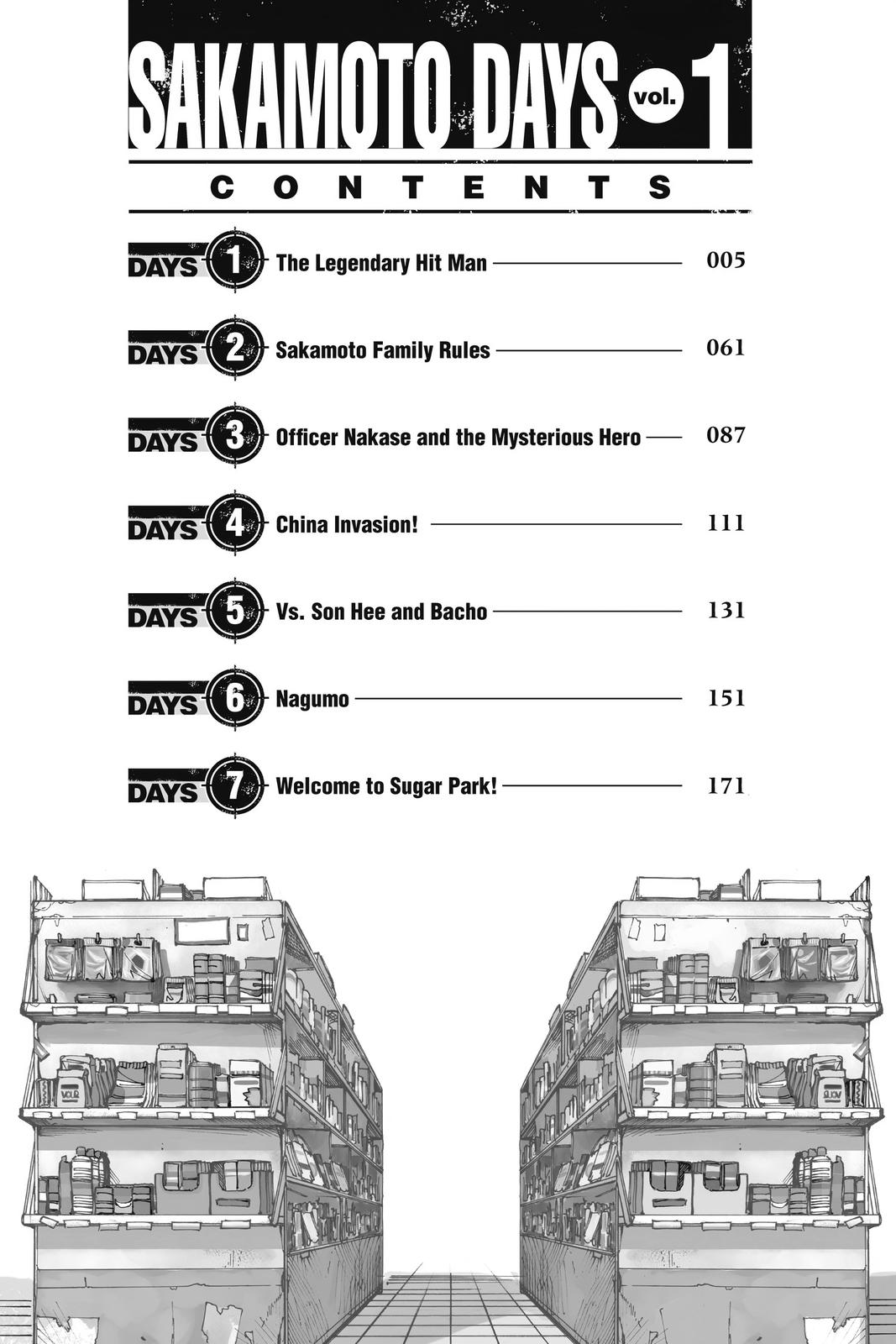 SAKAMOTO DAYS vol. 1

CONTENTS

DAYS 1 The Legendary Hit Man 005

DAYS 2 Sakamoto Family Rules 061

DAYS 3 Officer Nakase and the Mysterious Hero 087

DAYS 4 China Invasion! 111

DAYS 5 Vs. Son Hee and Bacho 131

DAYS 6 Nagumo 151

DAYS 7 Welcome to Sugar Park! 171